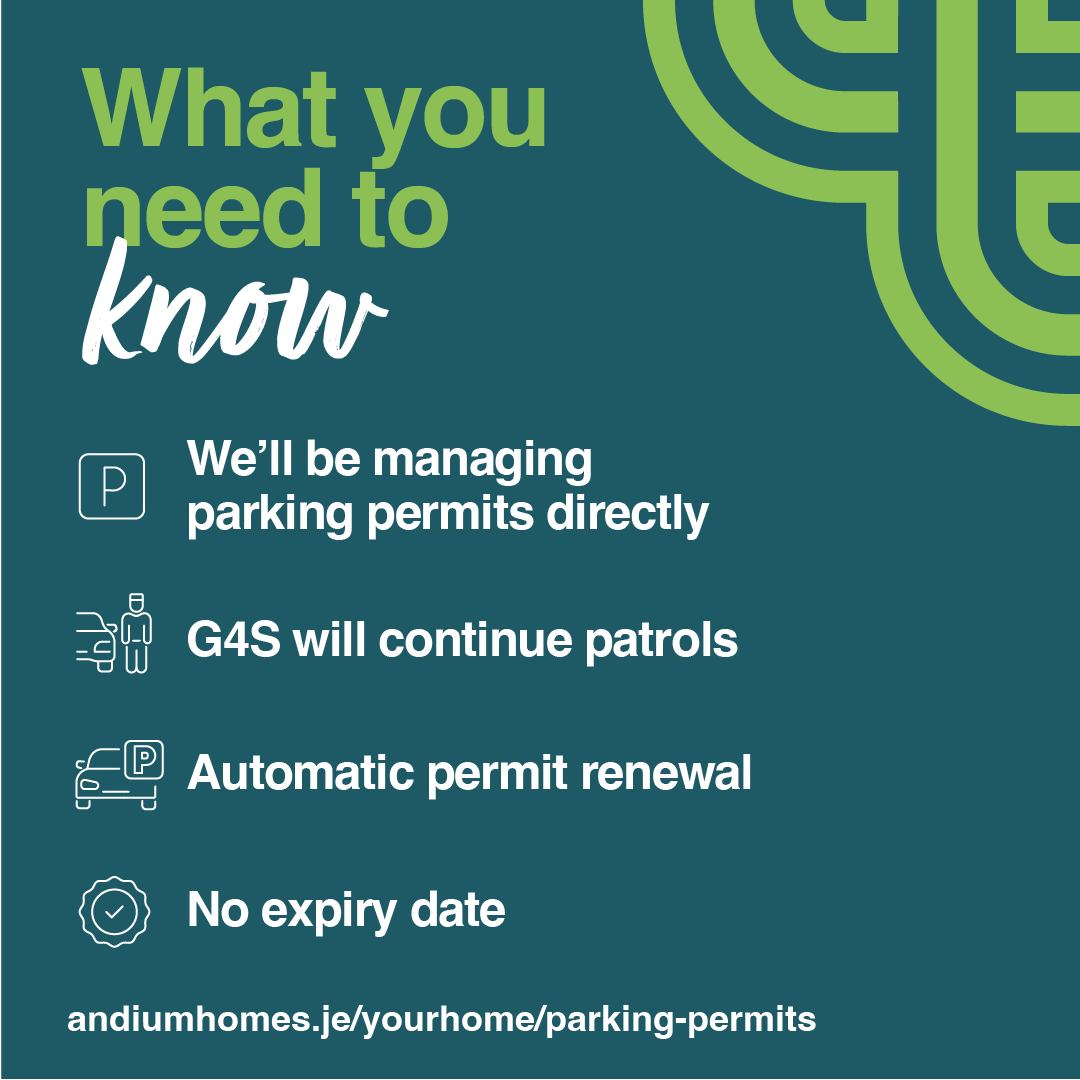 What you need to know

P We'll be managing parking permits directly

G4S will continue patrols

P Automatic permit renewal

No expiry date

andiumhomes.je/yourhome/parking-permits